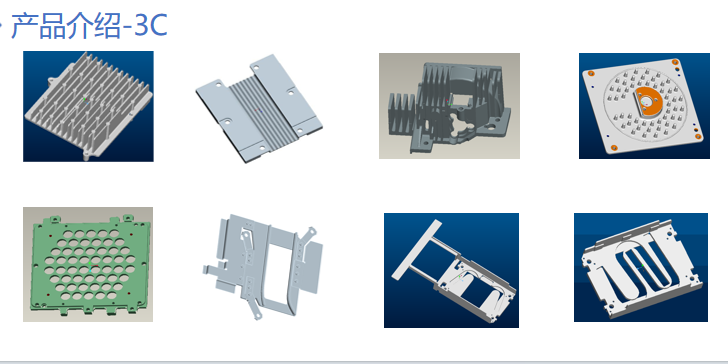 产品介绍-3C